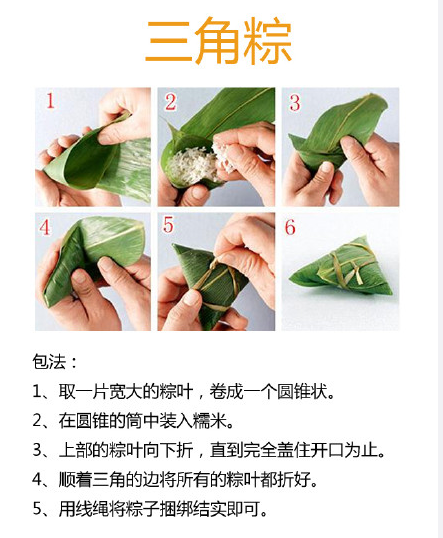 三角粽

1

2

3

4

5

6

包法：

1、取一片宽大的粽叶，卷成一个圆锥状。

2、在圆锥的筒中装入糯米。

3、上部的粽叶向下折，直到完全盖住开口为止。

4、顺着三角的边将所有的粽叶都折好。

5、用线绳将粽子捆绑结实即可。